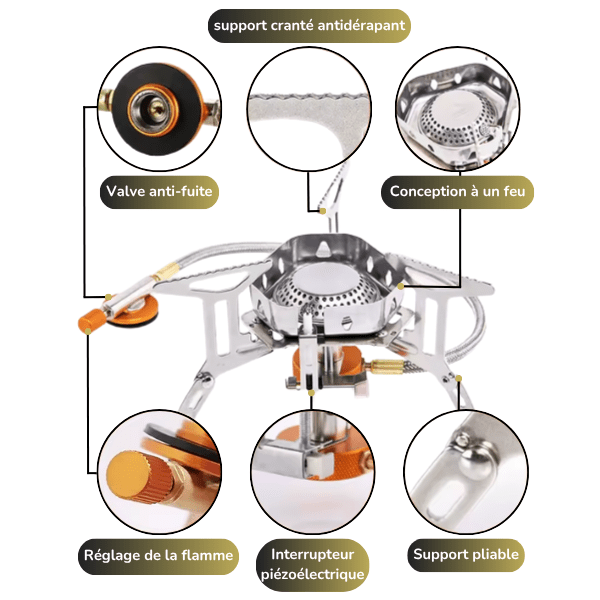 support cranté antidérapant

Valve anti-fuite

Conception à un feu

Réglage de la flamme

Interrupteur piézoélectrique

Support pliable