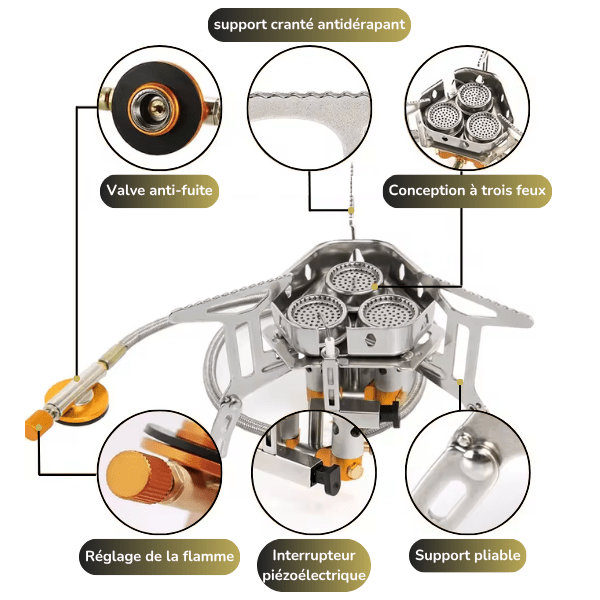 support cranté antidérapant

Valve anti-fuite

Conception à trois feux

Réglage de la flamme

Interrupteur piézoélectrique

Support pliable