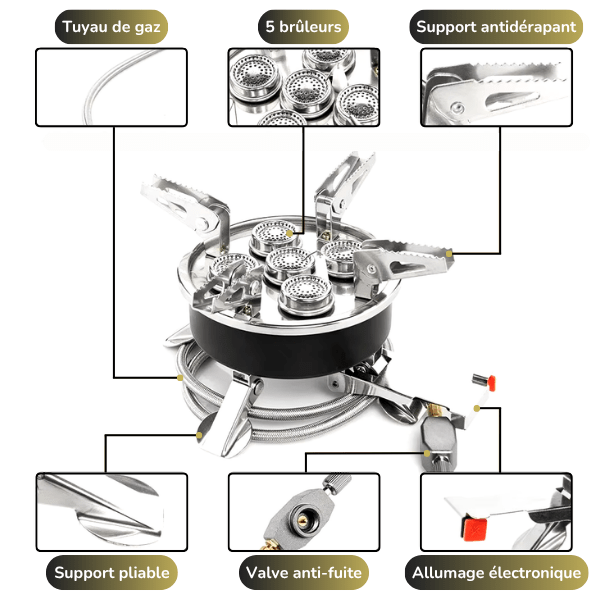 Tuyau de gaz

5 brûleurs

Support antidérapant

Support pliable

Valve anti-fuite

Allumage électronique