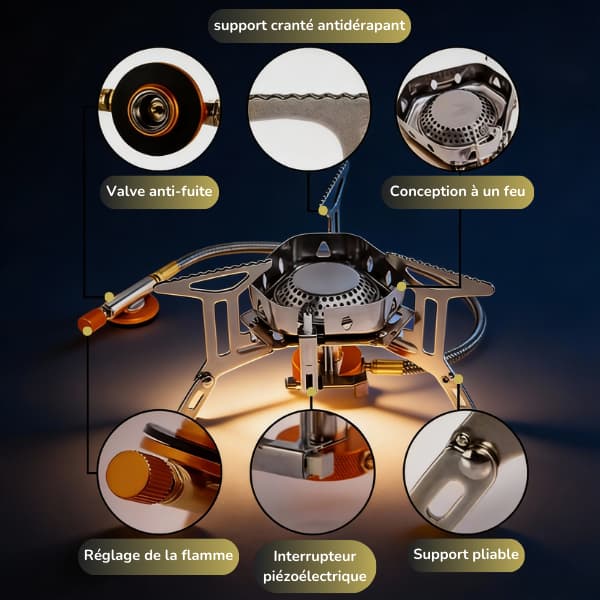 support cranté antidérapant

Valve anti-fuite

Conception à un feu

Réglage de la flamme

Interrupteur piézoélectrique

Support pliable