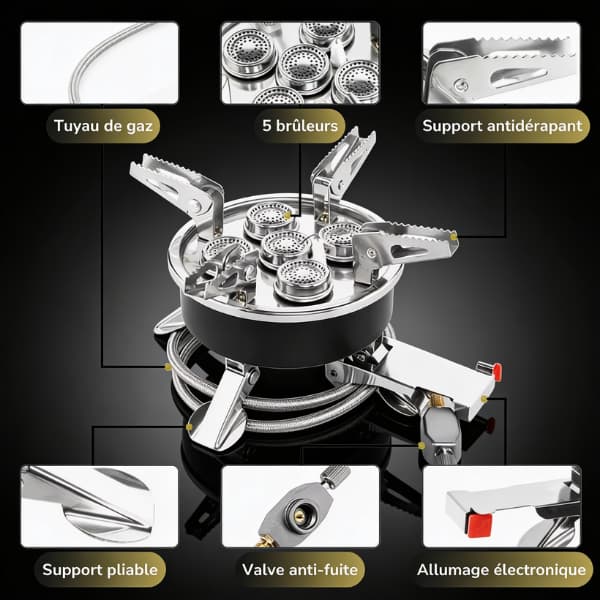 Tuyau de gaz

5 brûleurs

Support antidérapant

Support pliable

Valve anti-fuite

Allumage électronique